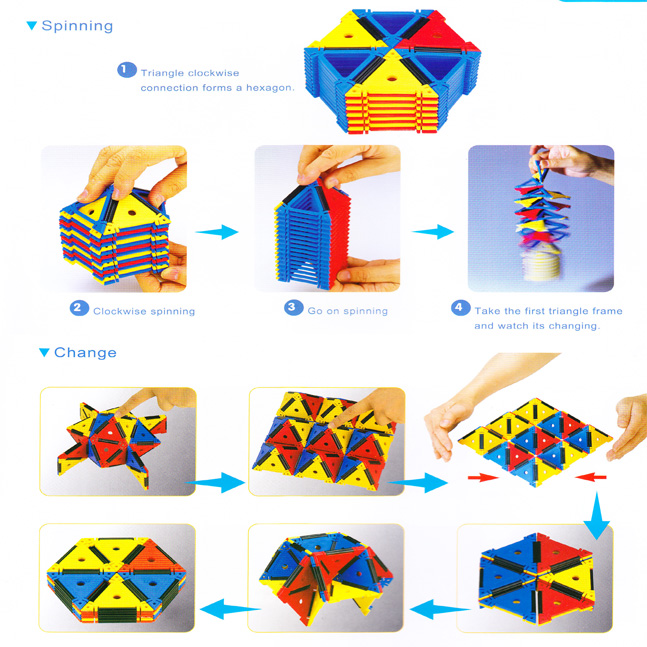 ▼ Spinning

1 Triangle clockwise connection forms a hexagon.

2 Clockwise spinning

3 Go on spinning

4 Take the first triangle frame and watch its changing.

▼ Change